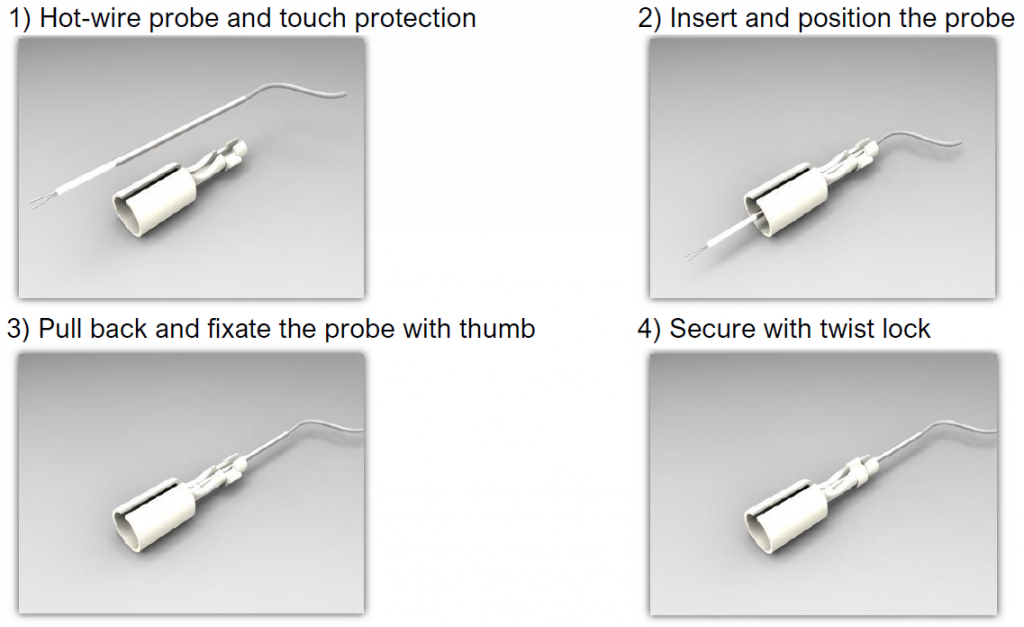 1) Hot-wire probe and touch protection

2) Insert and position the probe

3) Pull back and fixate the probe with thumb

4) Secure with twist lock